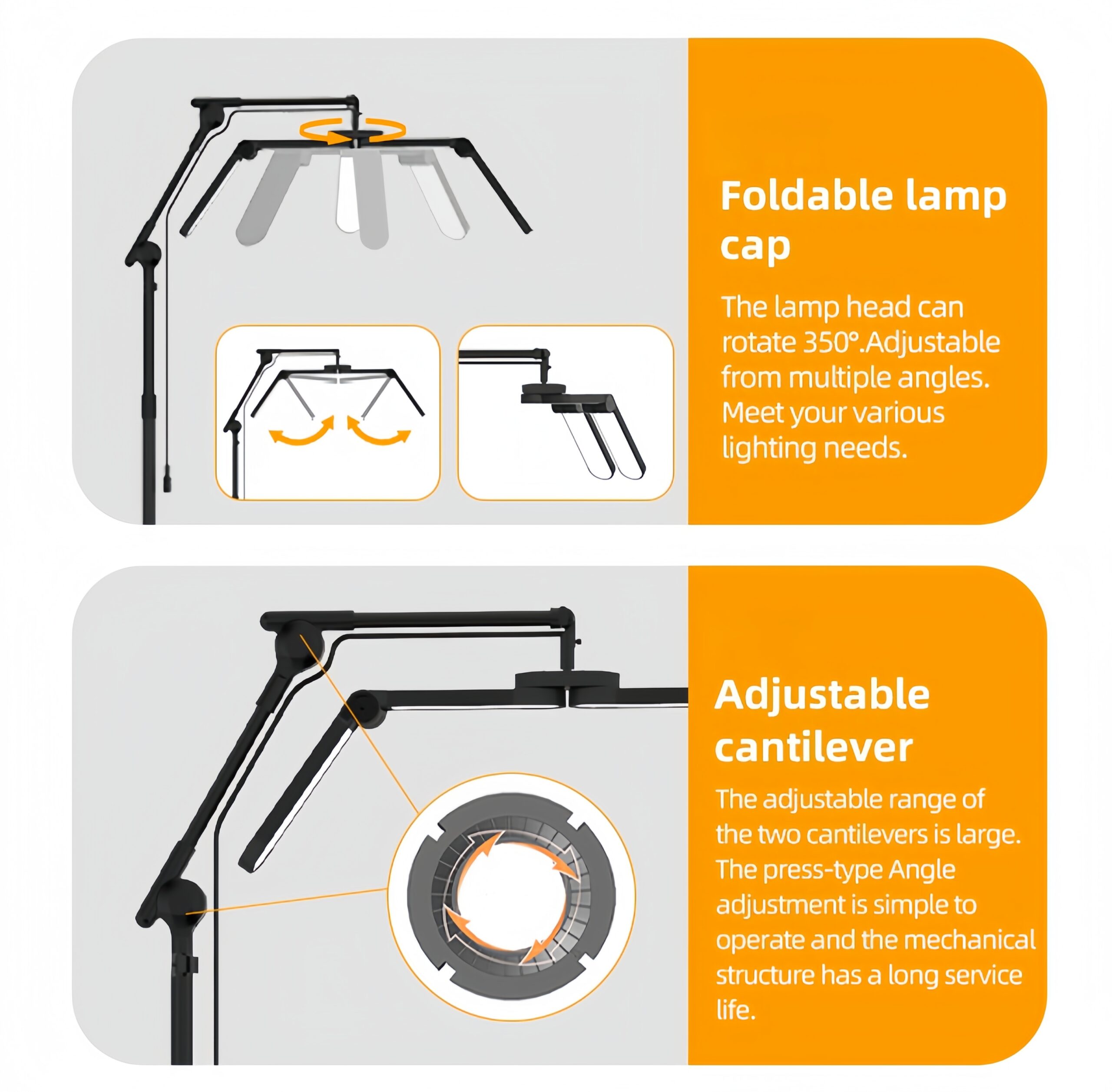 Foldable lamp cap

The lamp head can rotate 350°.Adjustable from multiple angles. Meet your various lighting needs.

Adjustable cantilever

The adjustable range of the two cantilevers is large. The press-type Angle adjustment is simple to operate and the mechanical structure has a long service life.