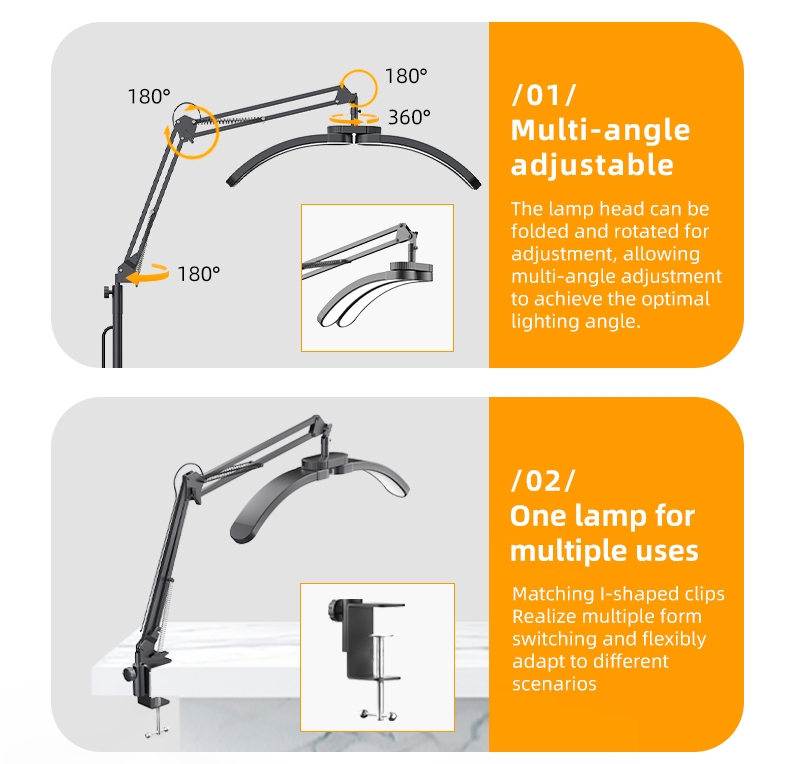 180°

180°

360°

180°

/01/
Multi-angle adjustable

The lamp head can be folded and rotated for adjustment, allowing multi-angle adjustment to achieve the optimal lighting angle.

/02/
One lamp for multiple uses

Matching I-shaped clips Realize multiple form switching and flexibly adapt to different scenarios